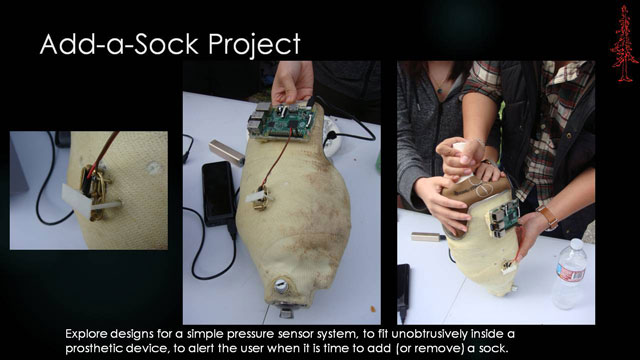 Add-a-Sock Project

Explore designs for a simple pressure sensor system, to fit unobtrusively inside a prosthetic device, to alert the user when it is time to add (or remove) a sock.