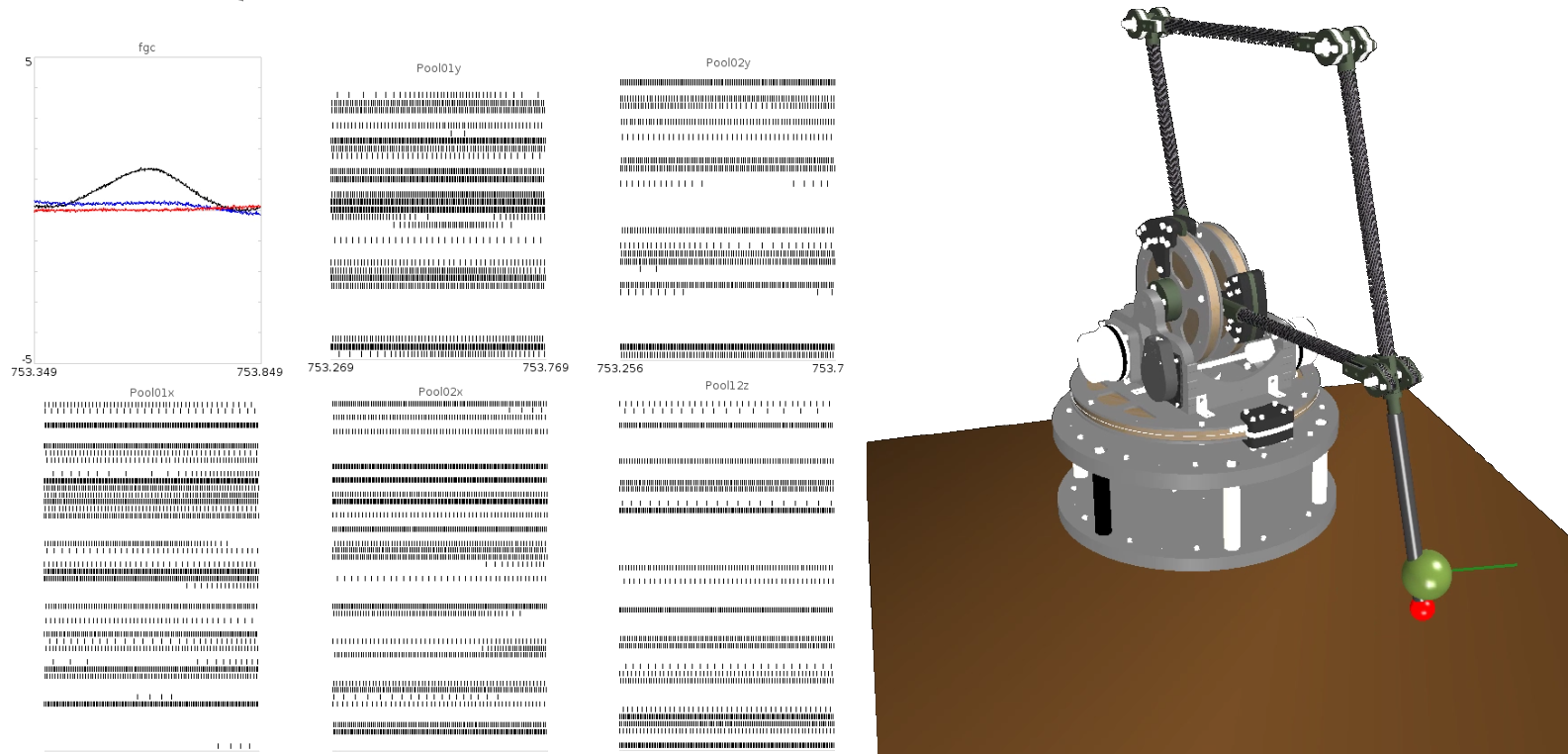 fgc

5

-5

753.349 753.849

Pool01y

753.269 753.769

Pool02y

753.256 753.7

Pool01x

Pool02x

Pool12z